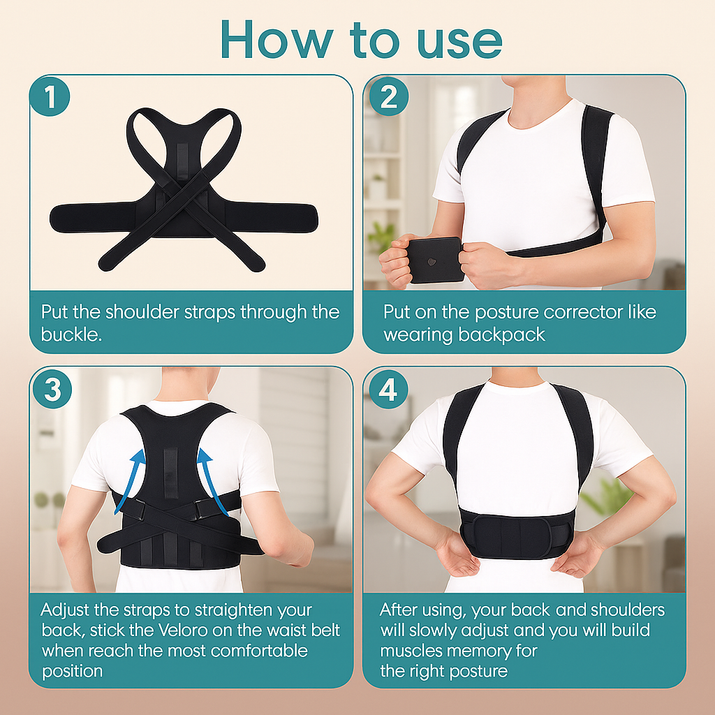 How to use

1

Put the shoulder straps through the buckle.

2

Put on the posture corrector like wearing backpack

3

Adjust the straps to straighten your back, stick the Veloro on the waist belt when reach the most comfortable position

4

After using, your back and shoulders will slowly adjust and you will build muscles memory for the right posture