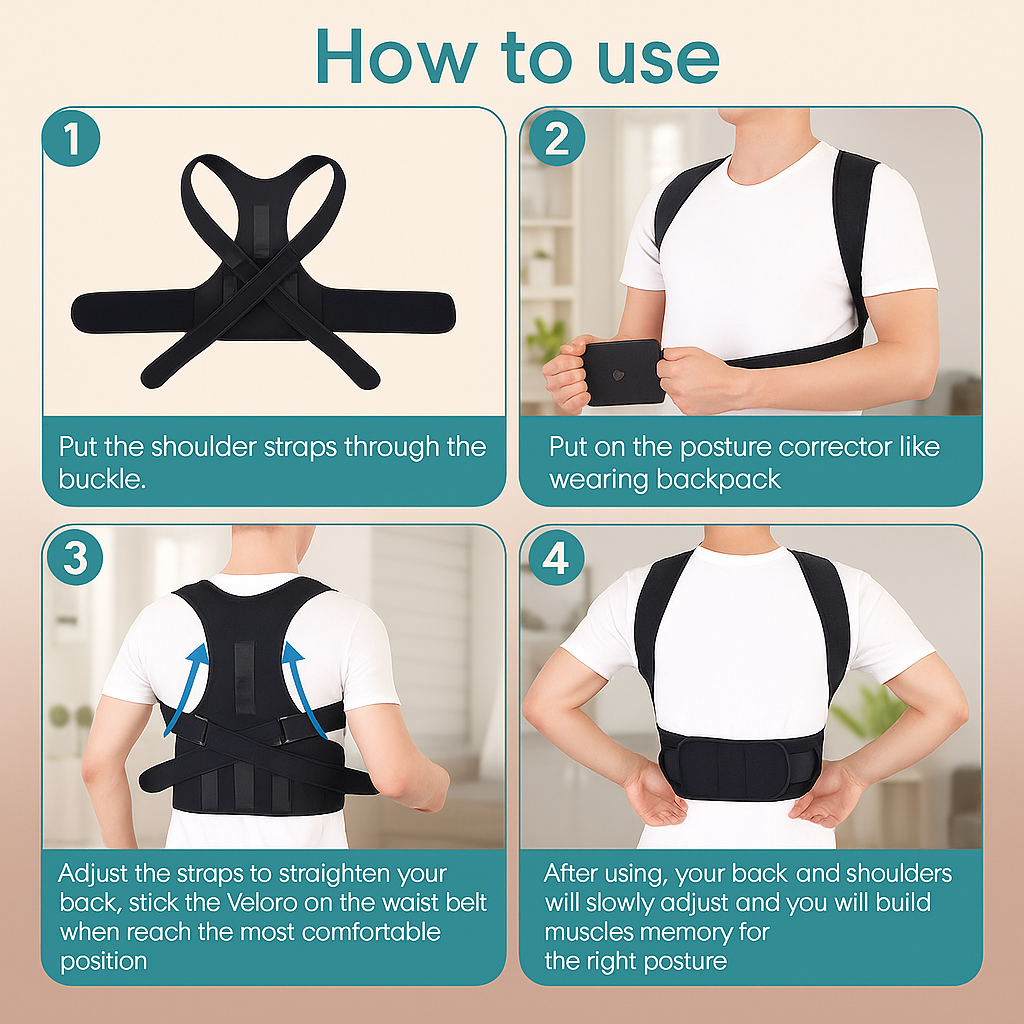 How to use

1

Put the shoulder straps through the buckle.

2

Put on the posture corrector like wearing backpack

3

Adjust the straps to straighten your back, stick the Veloro on the waist belt when reach the most comfortable position

4

After using, your back and shoulders will slowly adjust and you will build muscles memory for the right posture