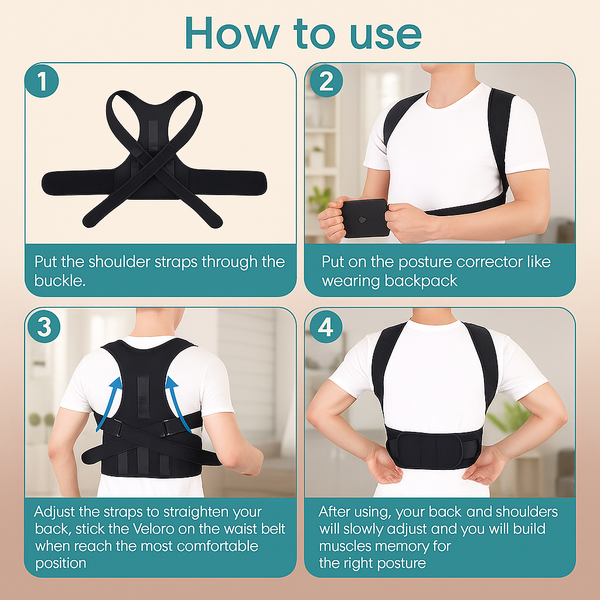 How to use

1

Put the shoulder straps through the buckle.

2

Put on the posture corrector like wearing backpack

3

Adjust the straps to straighten your back, stick the Veloro on the waist belt when reach the most comfortable position

4

After using, your back and shoulders will slowly adjust and you will build muscles memory for the right posture